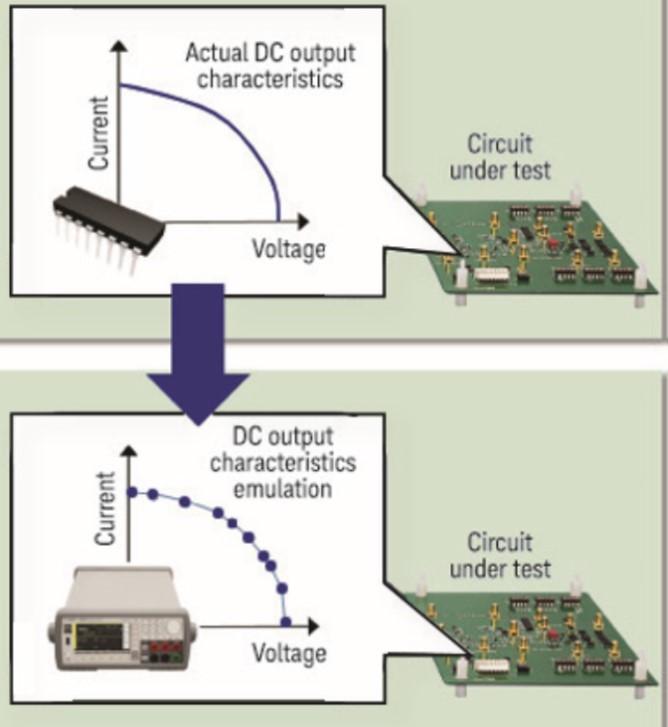 Actual DC output characteristics

Current

Voltage

Circuit under test

DC output characteristics emulation

Current

Voltage

Circuit under test